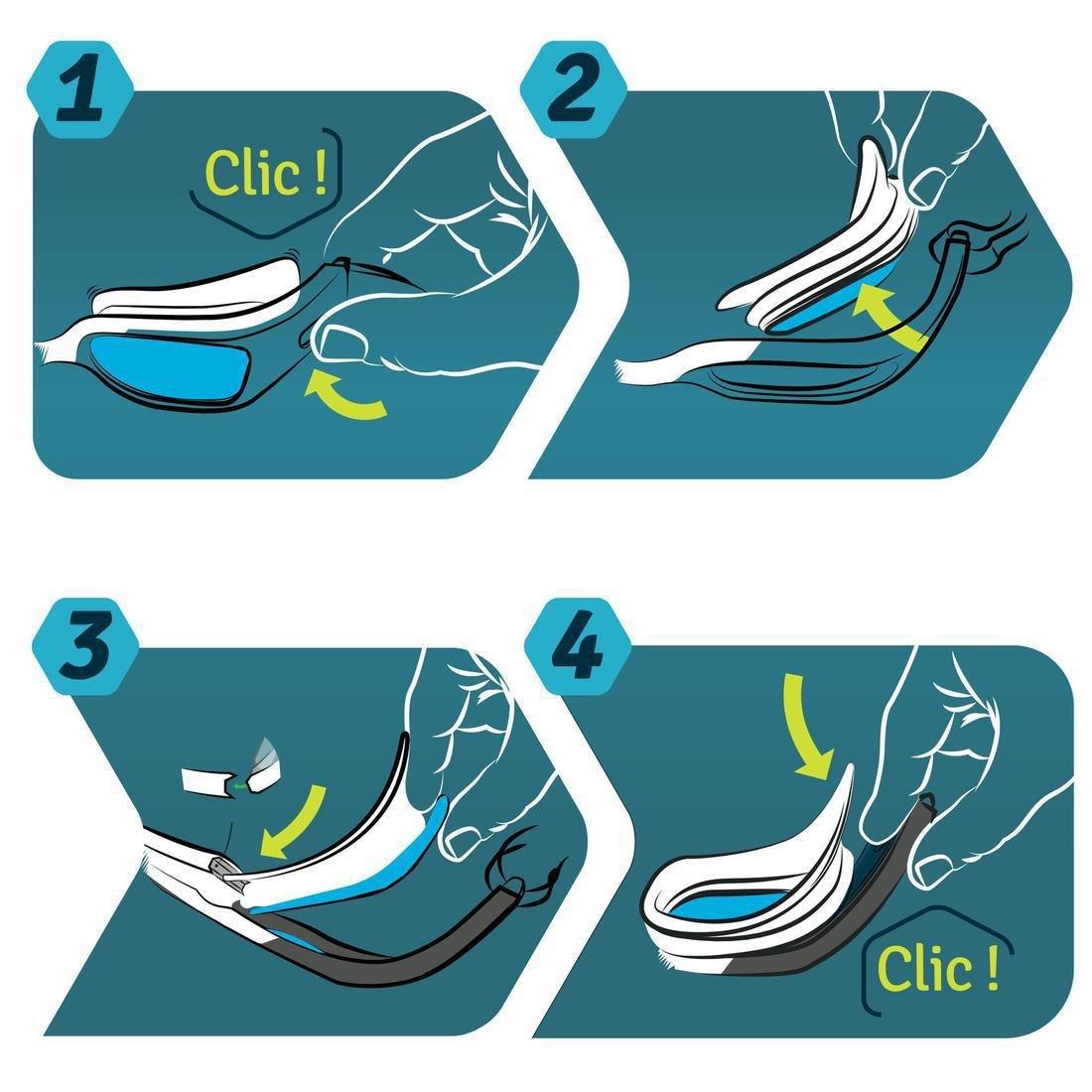 1
Clic !
2
3
4
Clic !