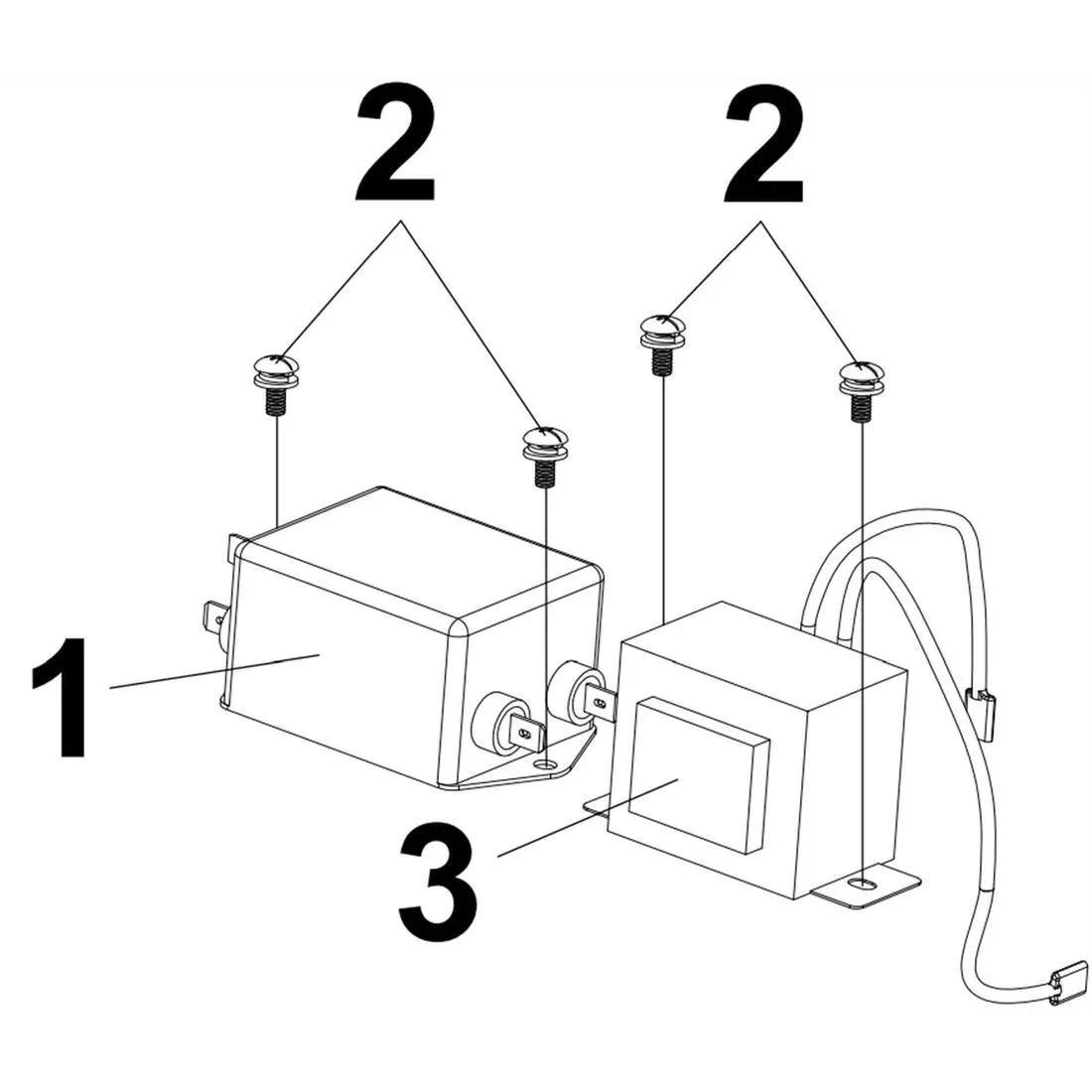 2
2
1
3