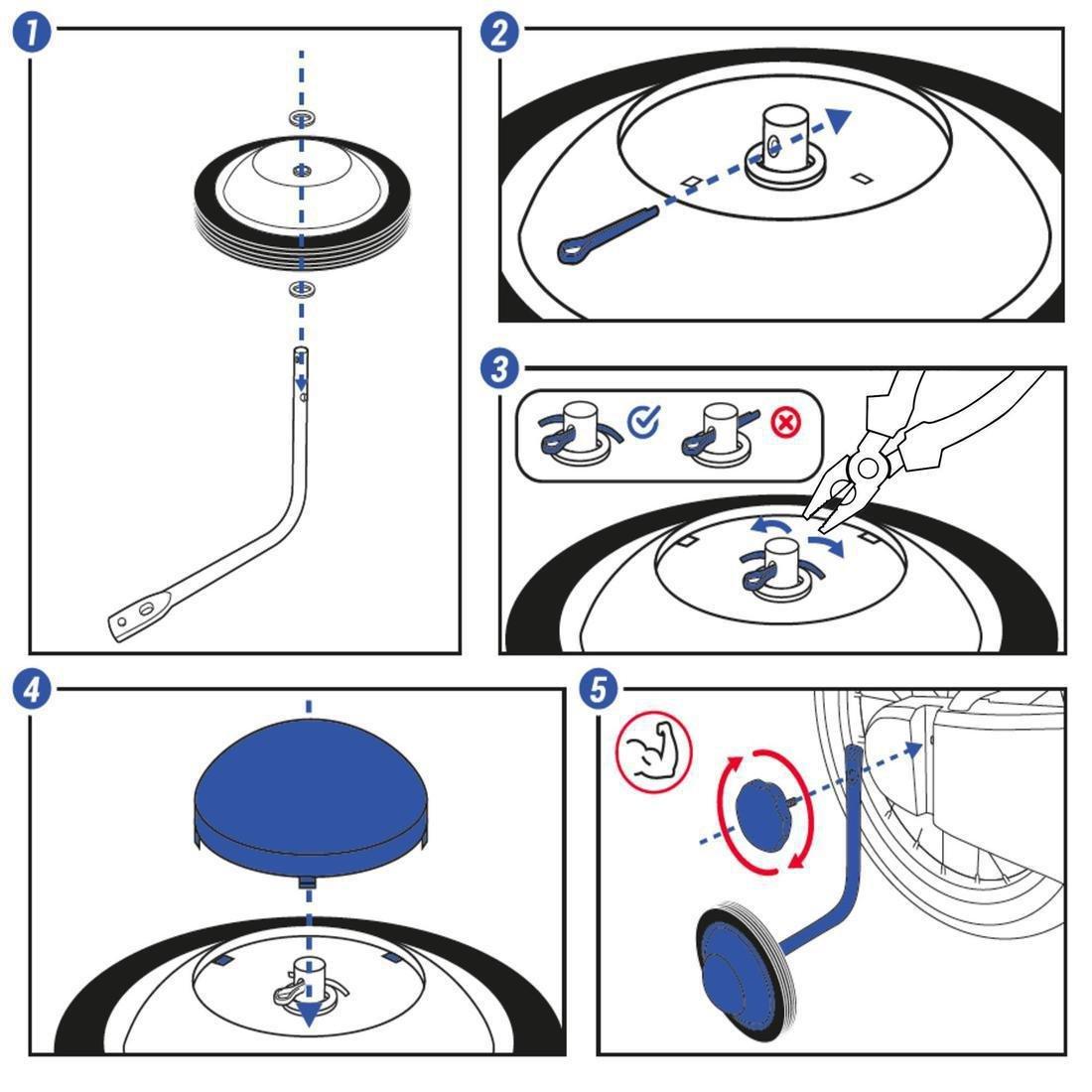 1

2

3

4

5