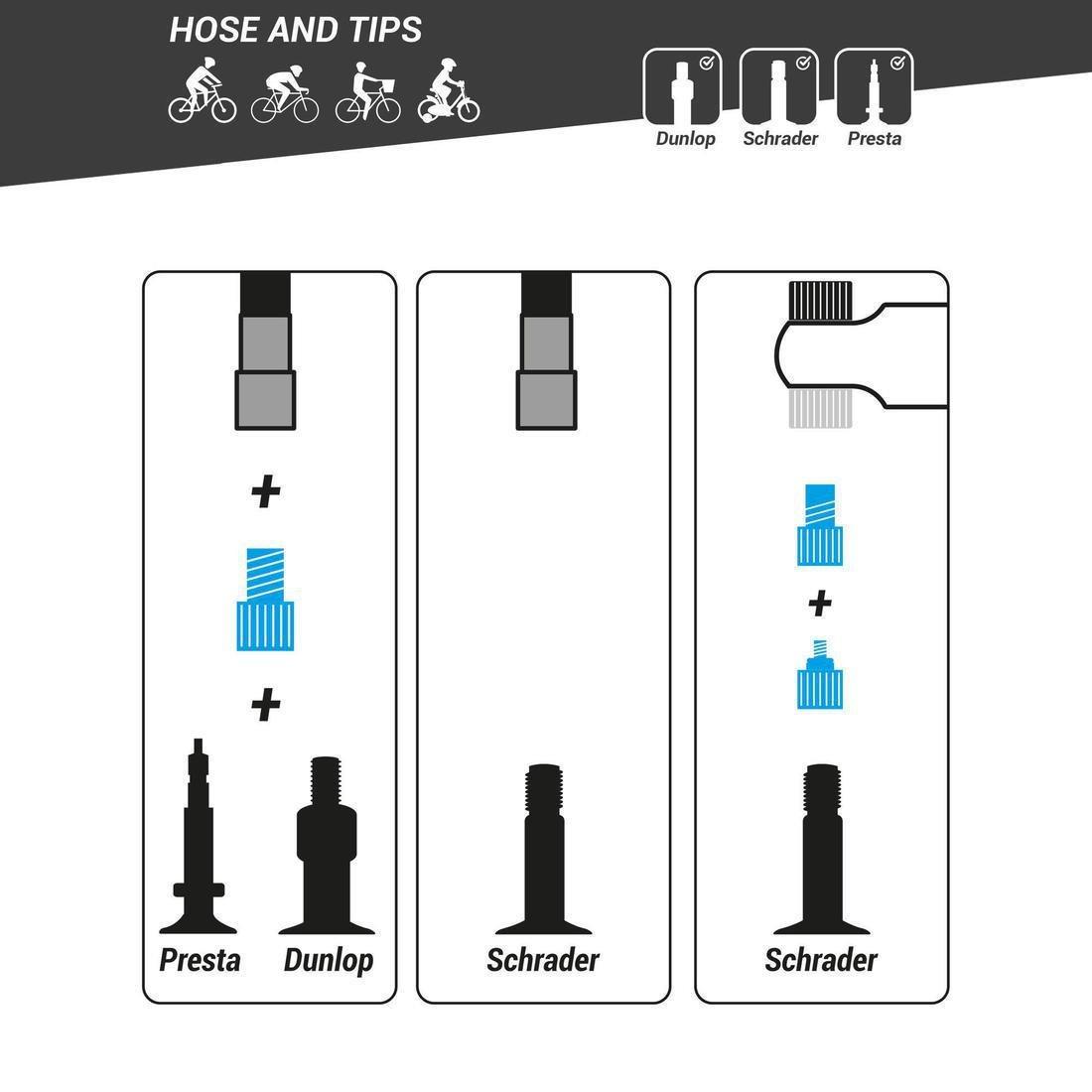 HOSE AND TIPS

Dunlop Schrader Presta

+

+

Presta Dunlop

Schrader

+

Schrader