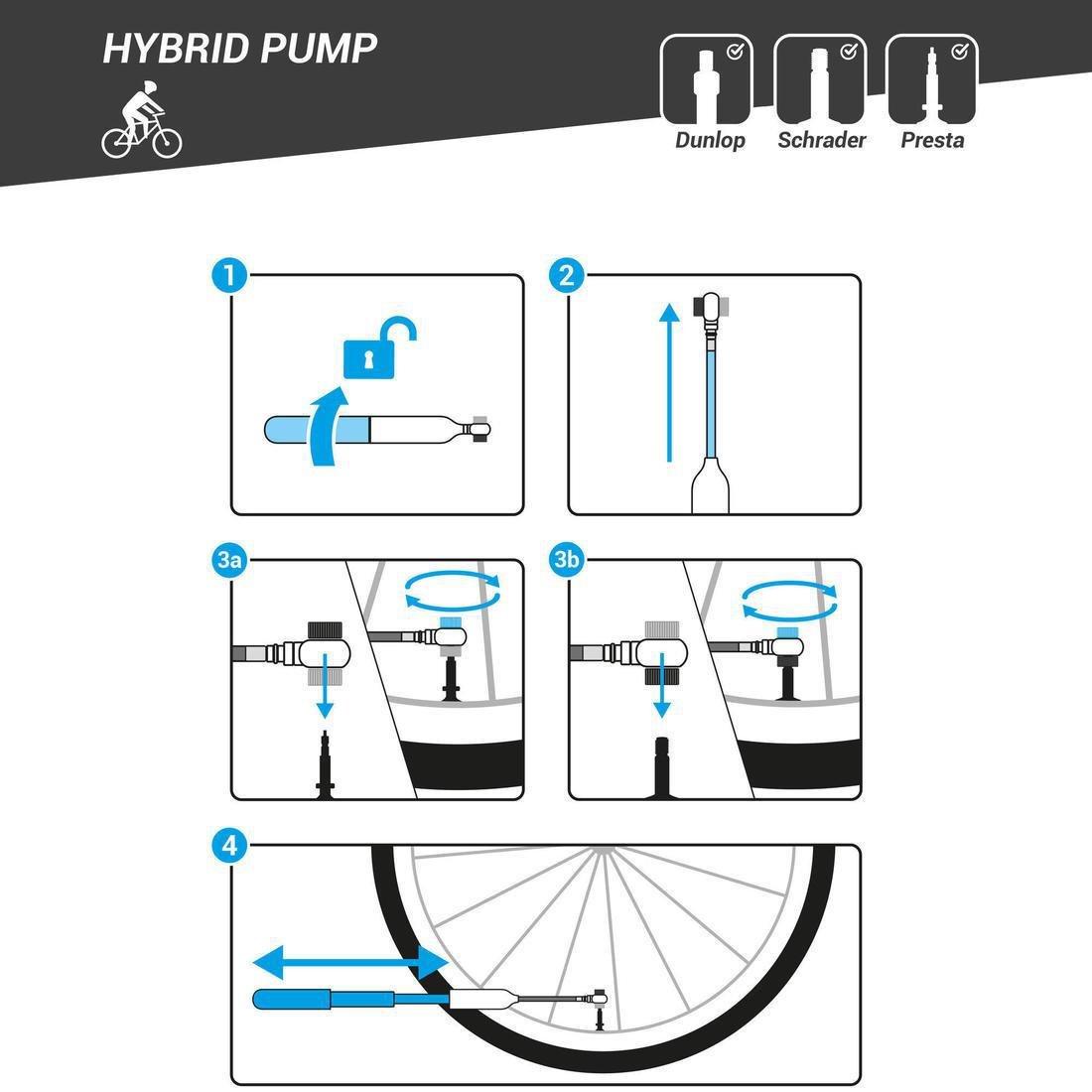 HYBRID PUMP

Dunlop Schrader Presta

1

2

3a

3b

4