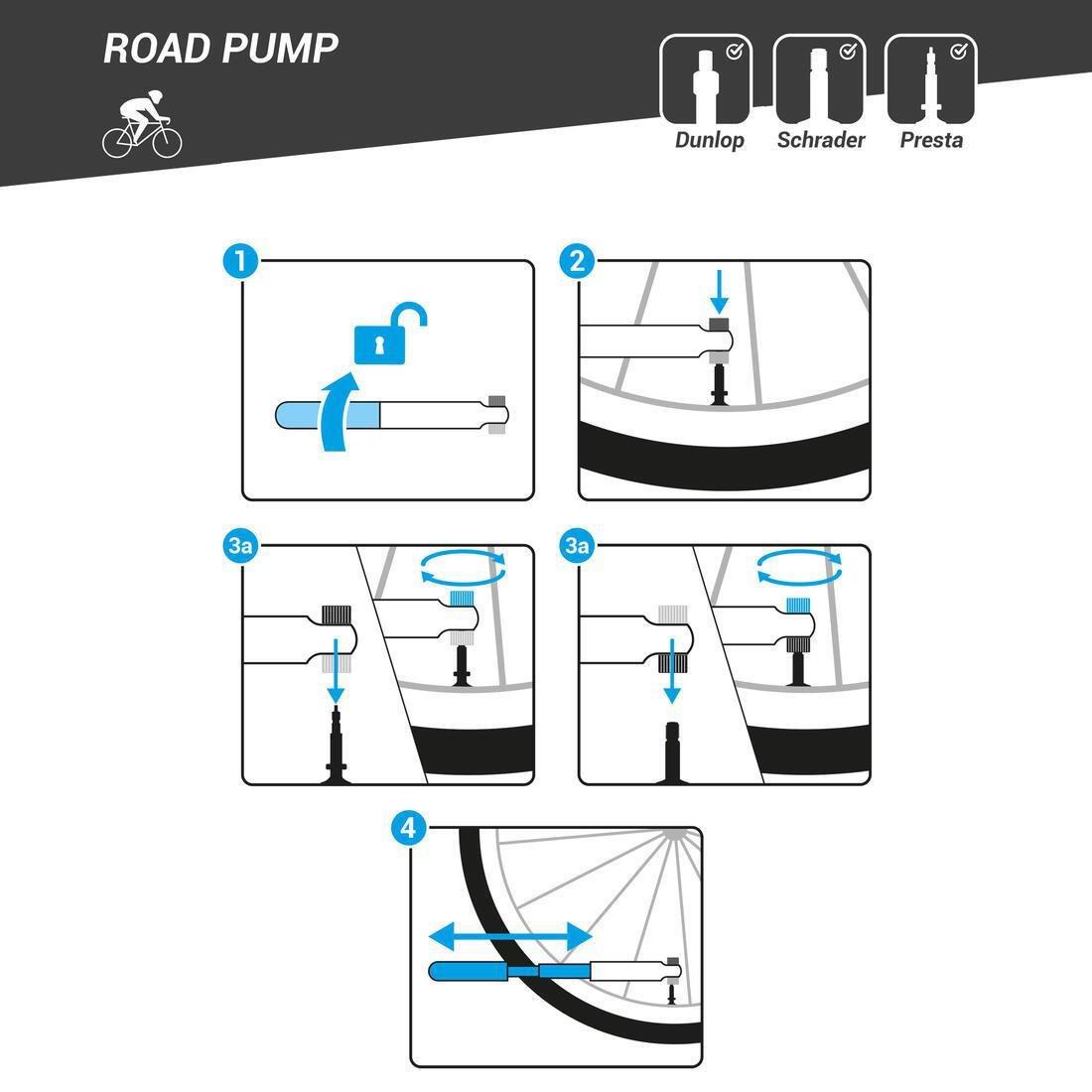 ROAD PUMP

Dunlop Schrader Presta

1

2

3a

3a

4