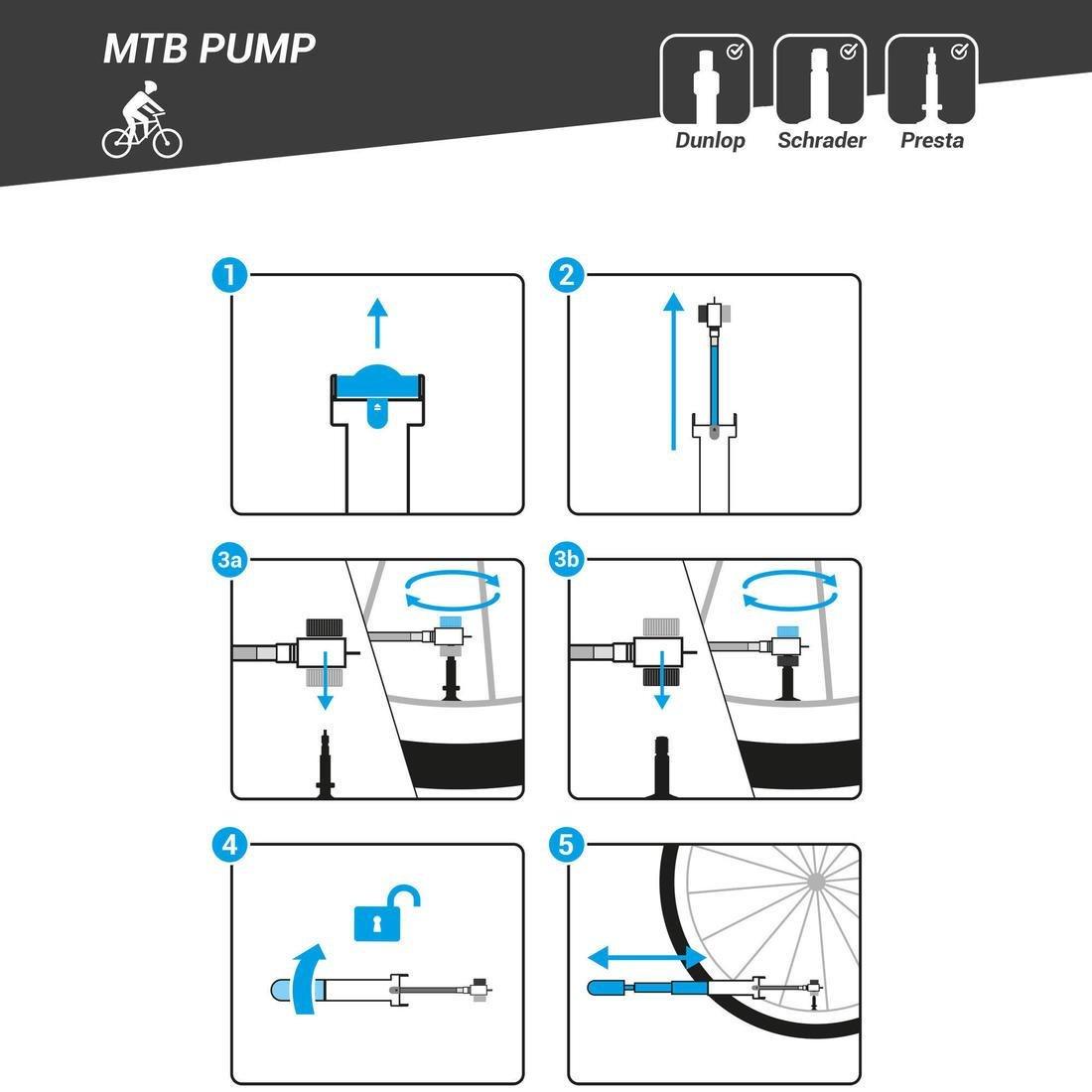 MTB PUMP

Dunlop Schrader Presta

1

2

3a

3b

4

5