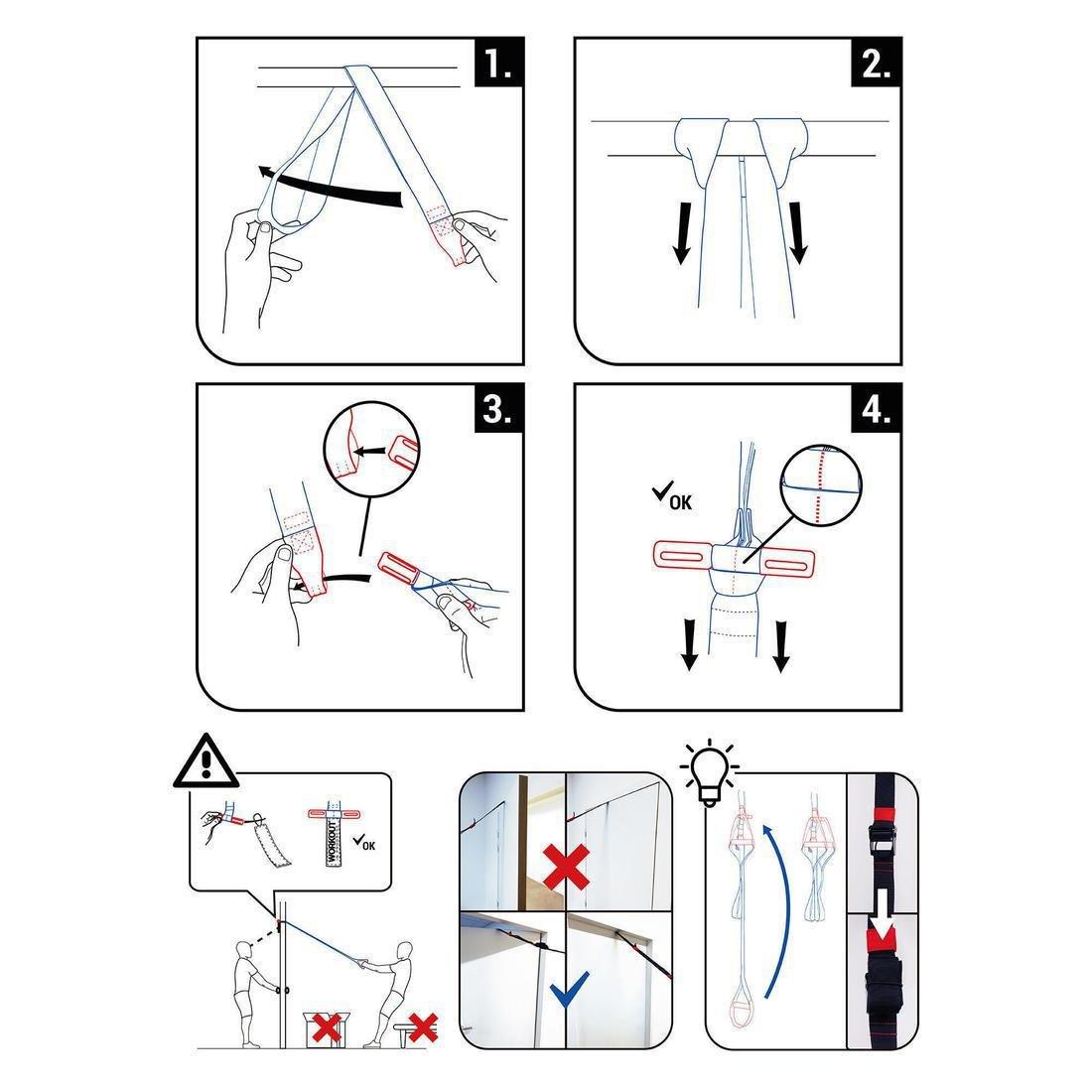 1.

2.

3.

4.

OK

WORKOUT

OK