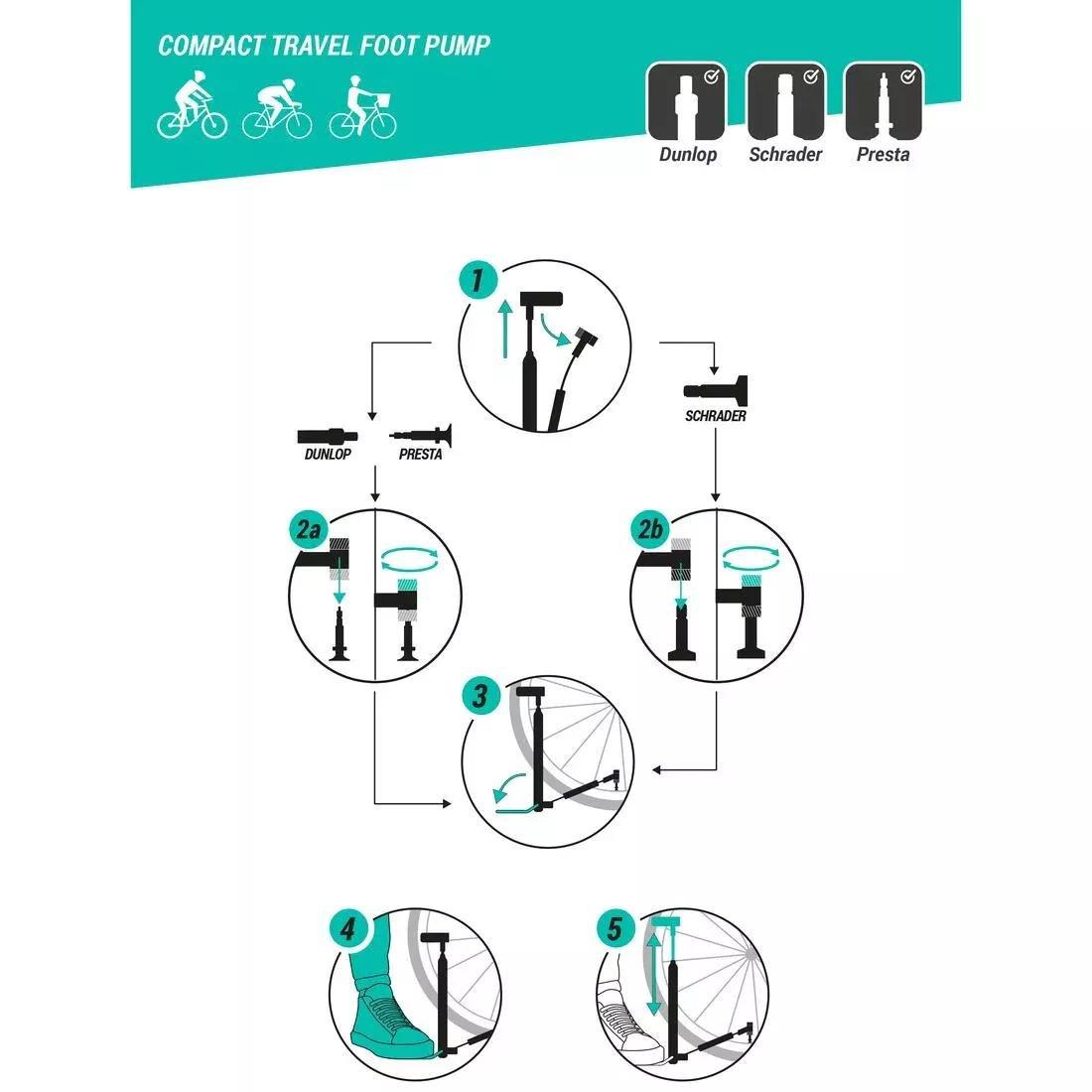 COMPACT TRAVEL FOOT PUMP

Dunlop Schrader Presta

1

DUNLOP PRESTA

SCHRADER

2a

2b

3

4

5