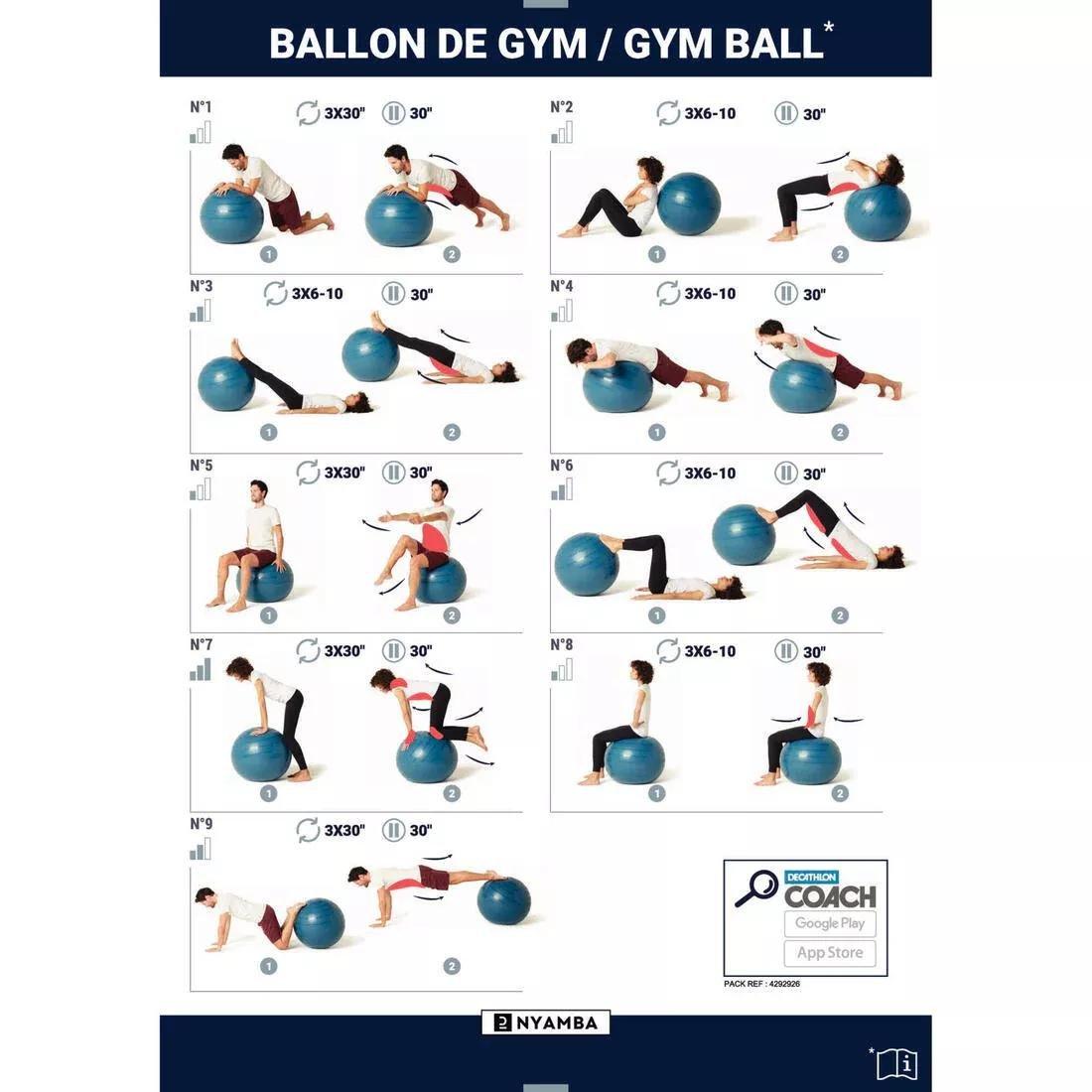 BALLON DE GYM / GYM BALL*

N°1
3X30" 30"
1 2

N°2
3X6-10 30"
1 2

N°3
3X6-10 30"
1 2

N°4
3X6-10 30"
1 2

N°5
3X30" 30"
1 2

N°6
3X6-10 30"
1 2

N°7
3X30" 30"
1 2

N°8
3X6-10 30"
1 2

N°9
3X30" 30"
1 2

DECATHLON COACH
Google Play
App Store
PACK REF : 4292926

NYAMBA

*