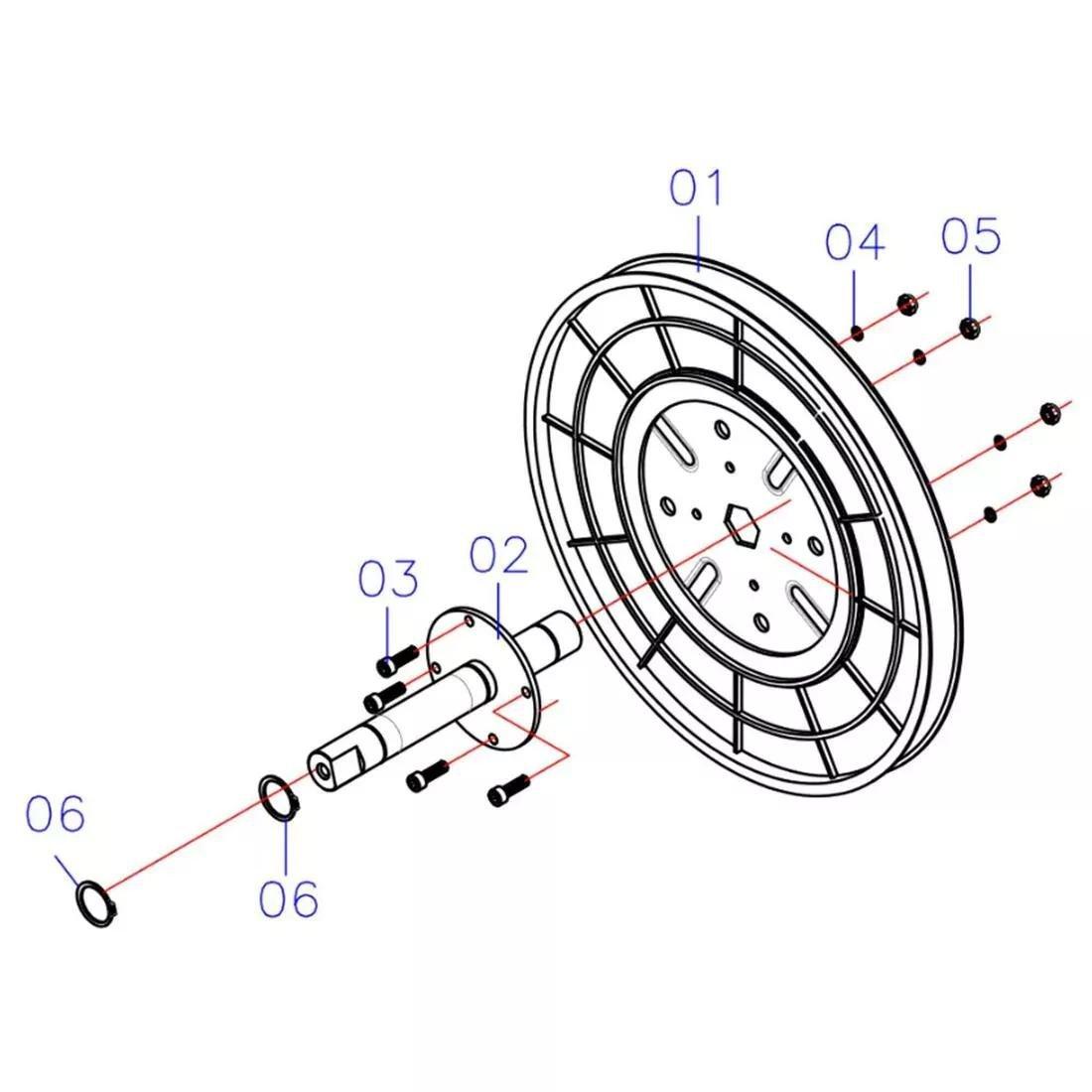 01
04
05
03
02
06
06