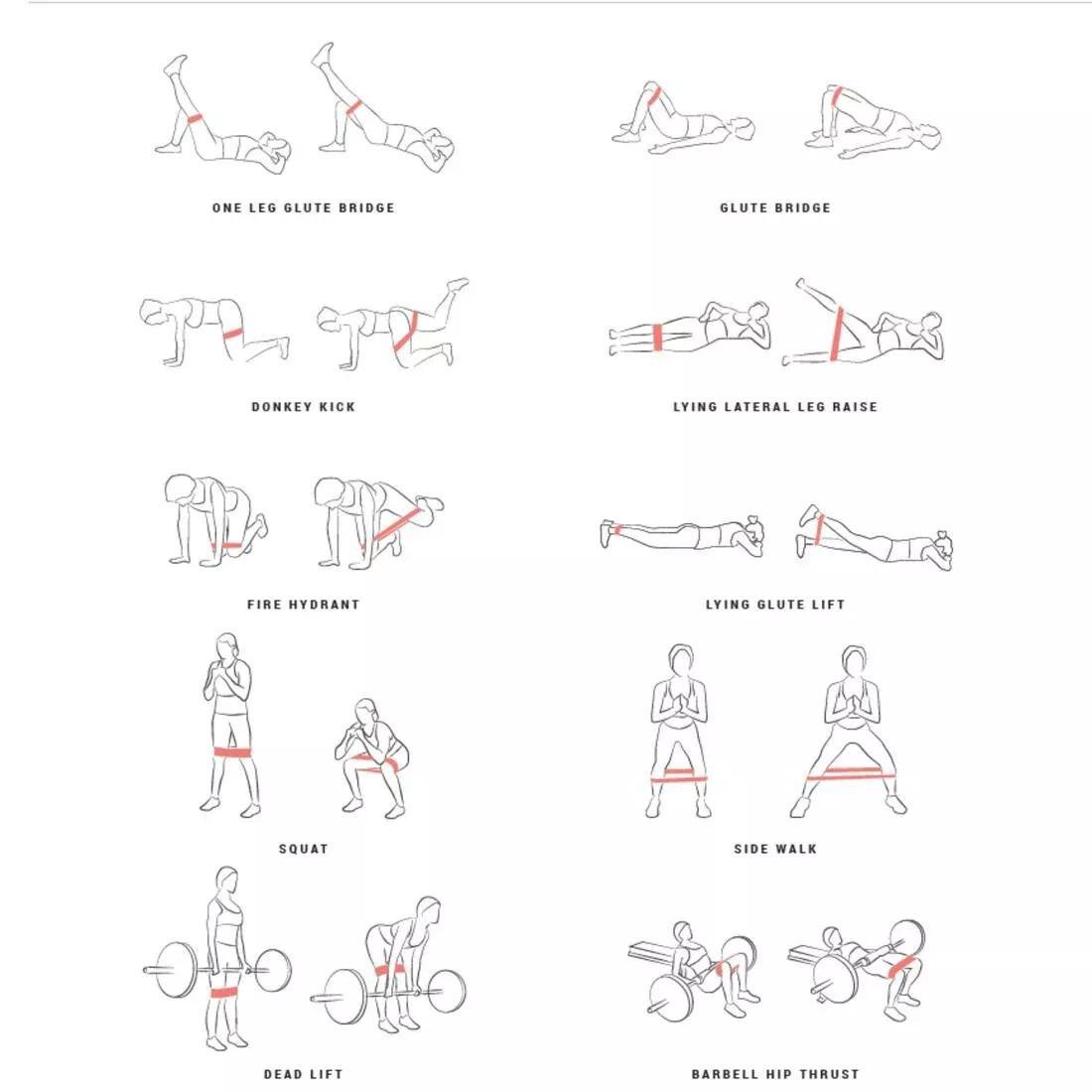 ONE LEG GLUTE BRIDGE

GLUTE BRIDGE

DONKEY KICK

LYING LATERAL LEG RAISE

FIRE HYDRANT

LYING GLUTE LIFT

SQUAT

SIDE WALK

DEAD LIFT

BARBELL HIP THRUST