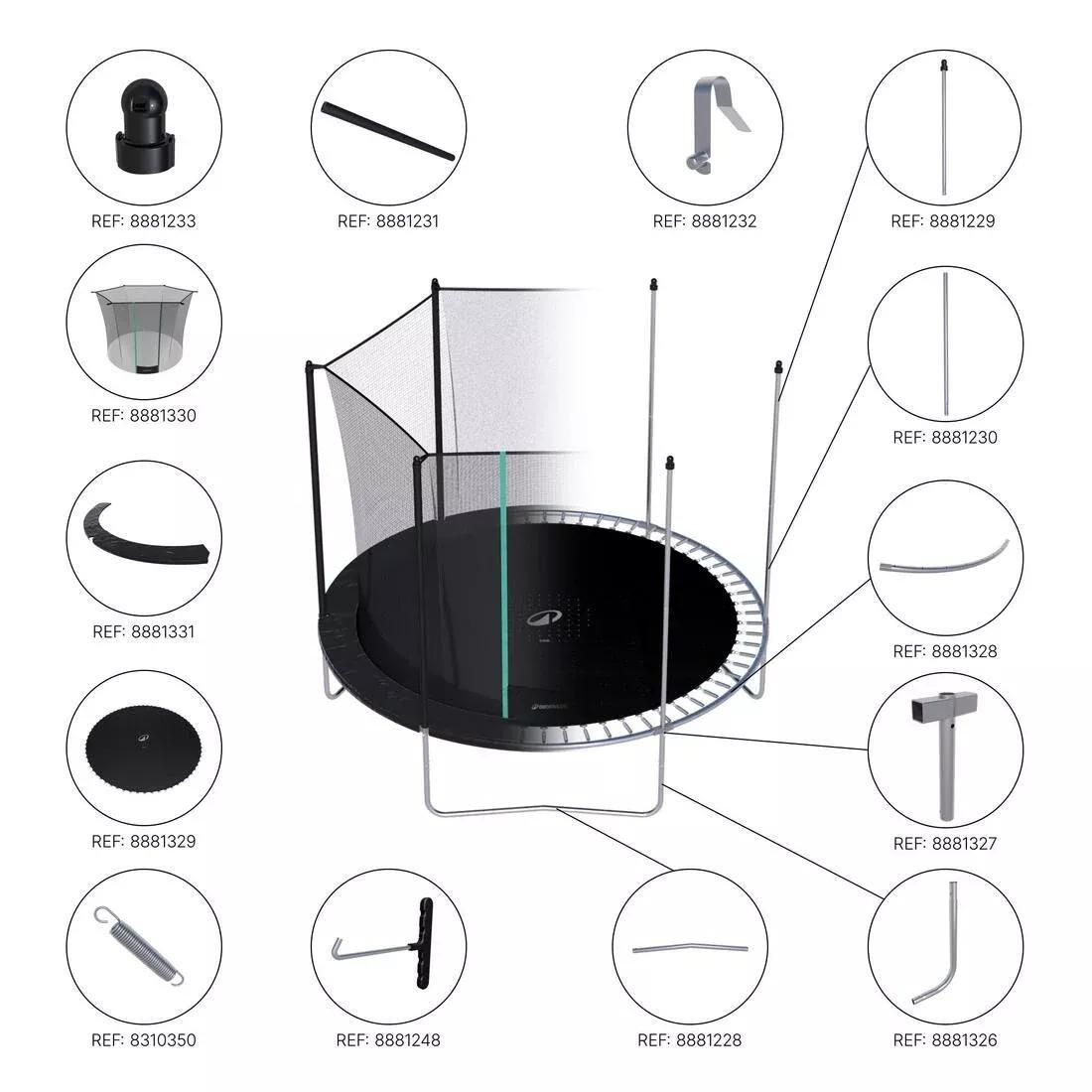 REF: 8881233

REF: 8881231

REF: 8881232

REF: 8881229

REF: 8881330

REF: 8881230

REF: 8881331

REF: 8881328

REF: 8881329

REF: 8881327

REF: 8310350

REF: 8881248

REF: 8881228

REF: 8881326