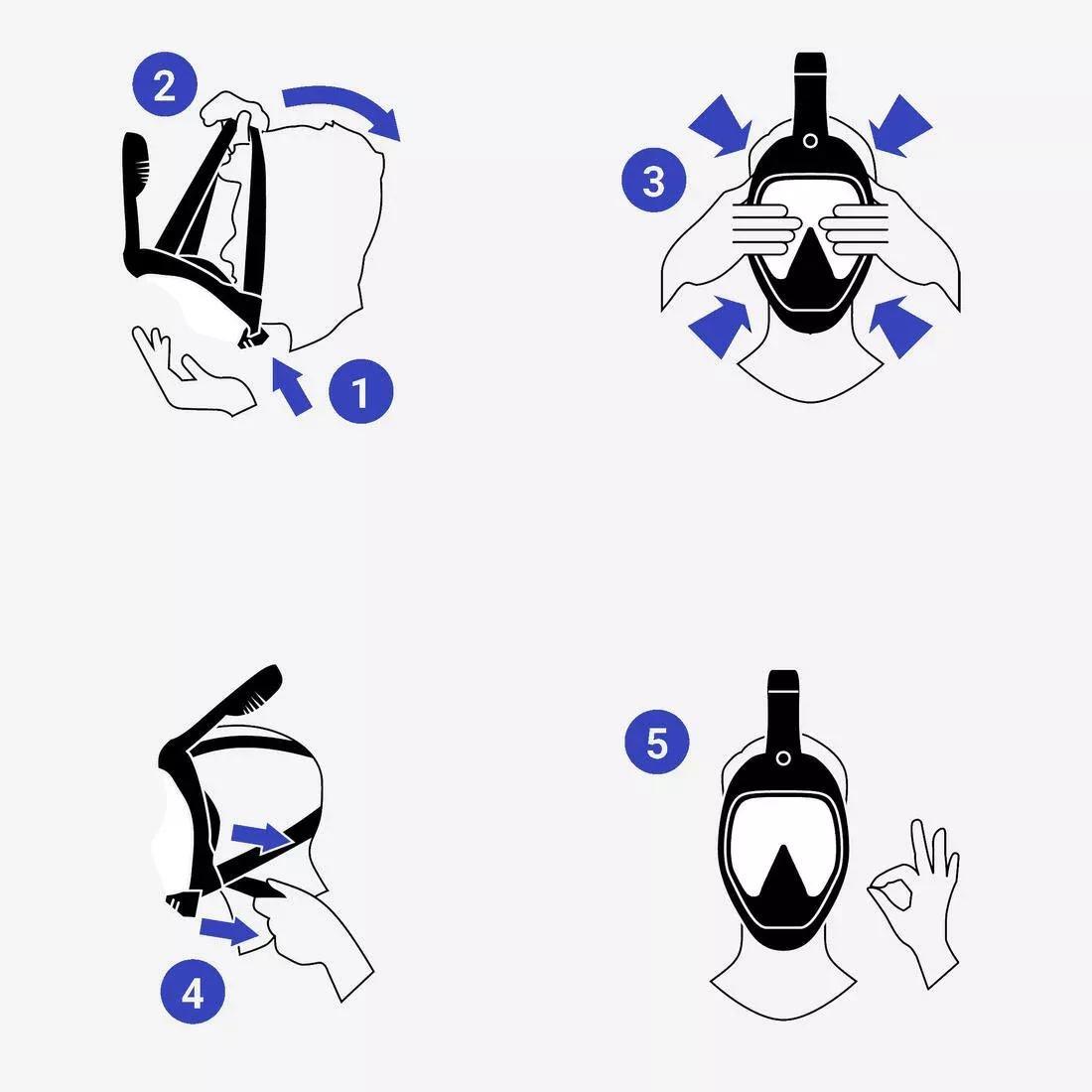 2

1

3

4

5