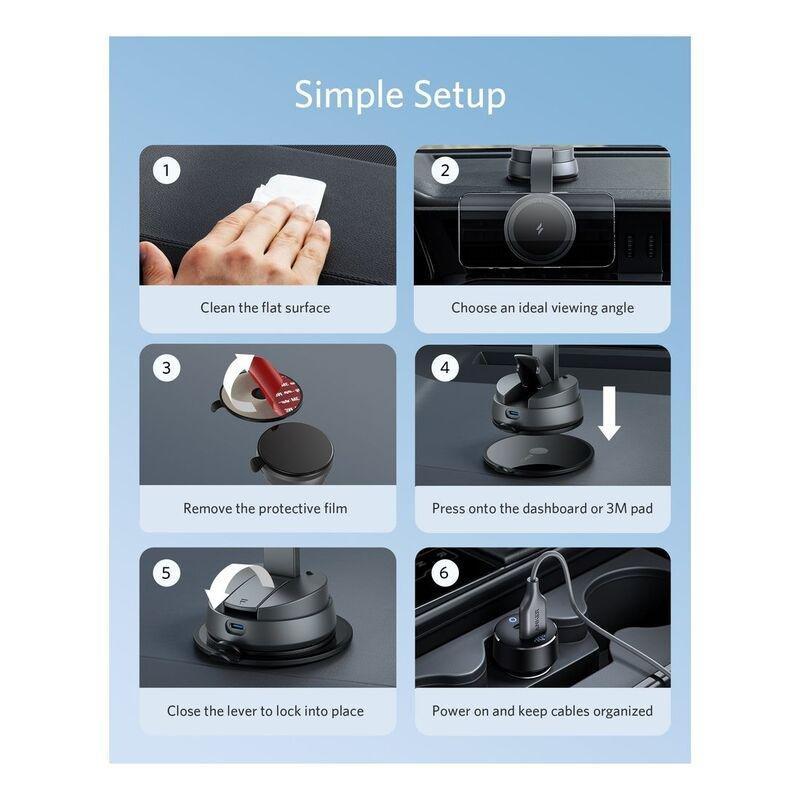 Simple Setup

1

Clean the flat surface

2

Choose an ideal viewing angle

3

Remove the protective film

4

Press onto the dashboard or 3M pad

5

Close the lever to lock into place

6

Power on and keep cables organized